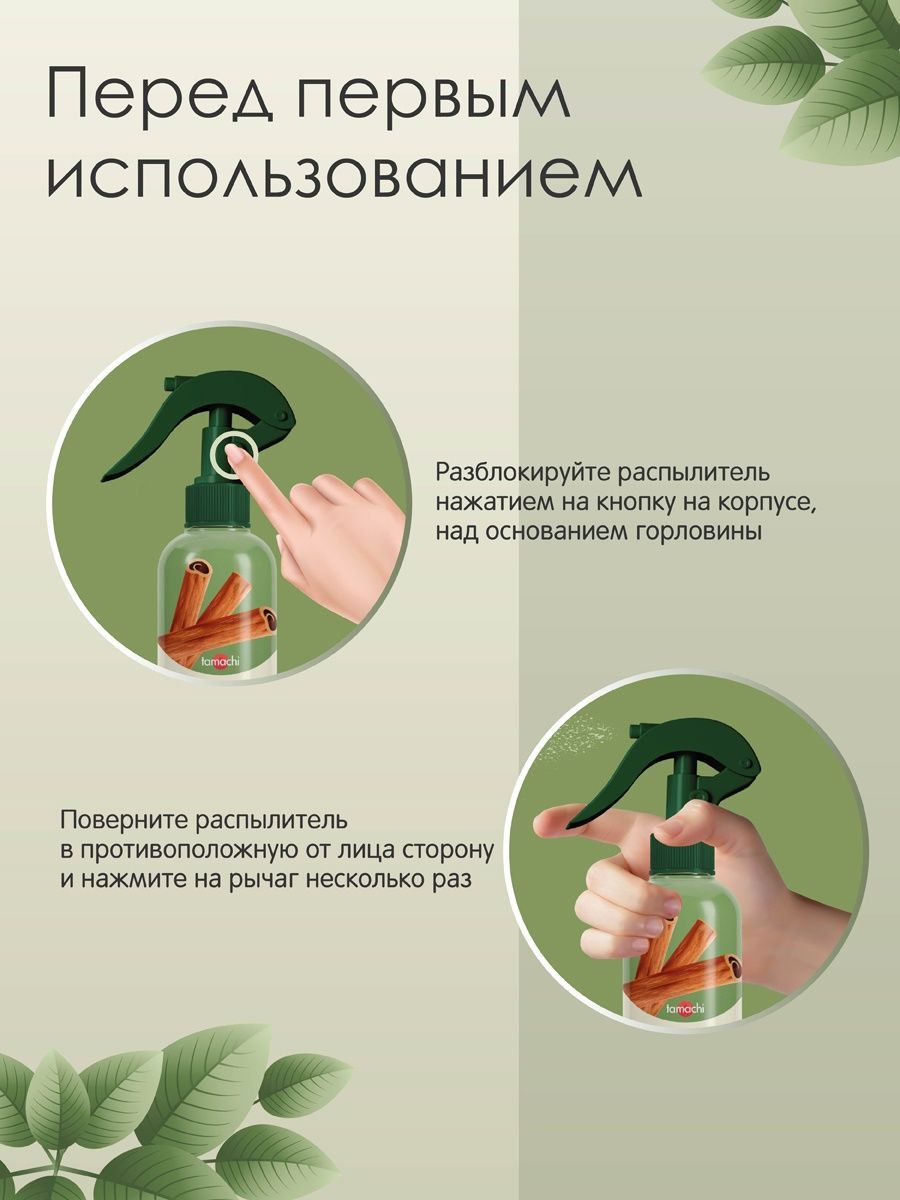 Перед первым использованием

tamachi

Разблокируйте распылитель нажатием на кнопку на корпусе, над основанием горловины

Поверните распылитель в противоположную от лица сторону и нажмите на рычаг несколько раз

tamachi